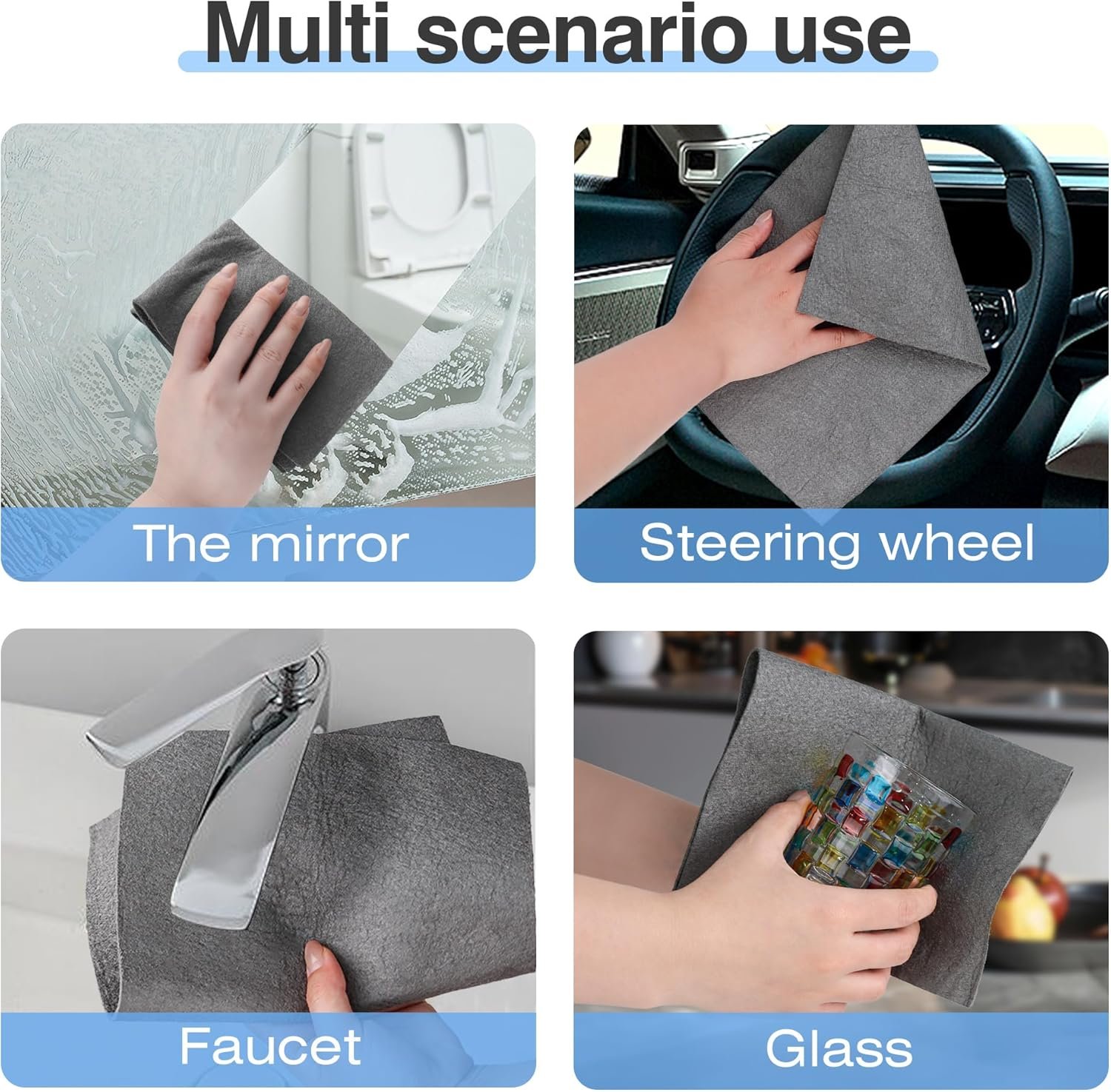 Multi scenario use

The mirror

Steering wheel

Faucet

Glass