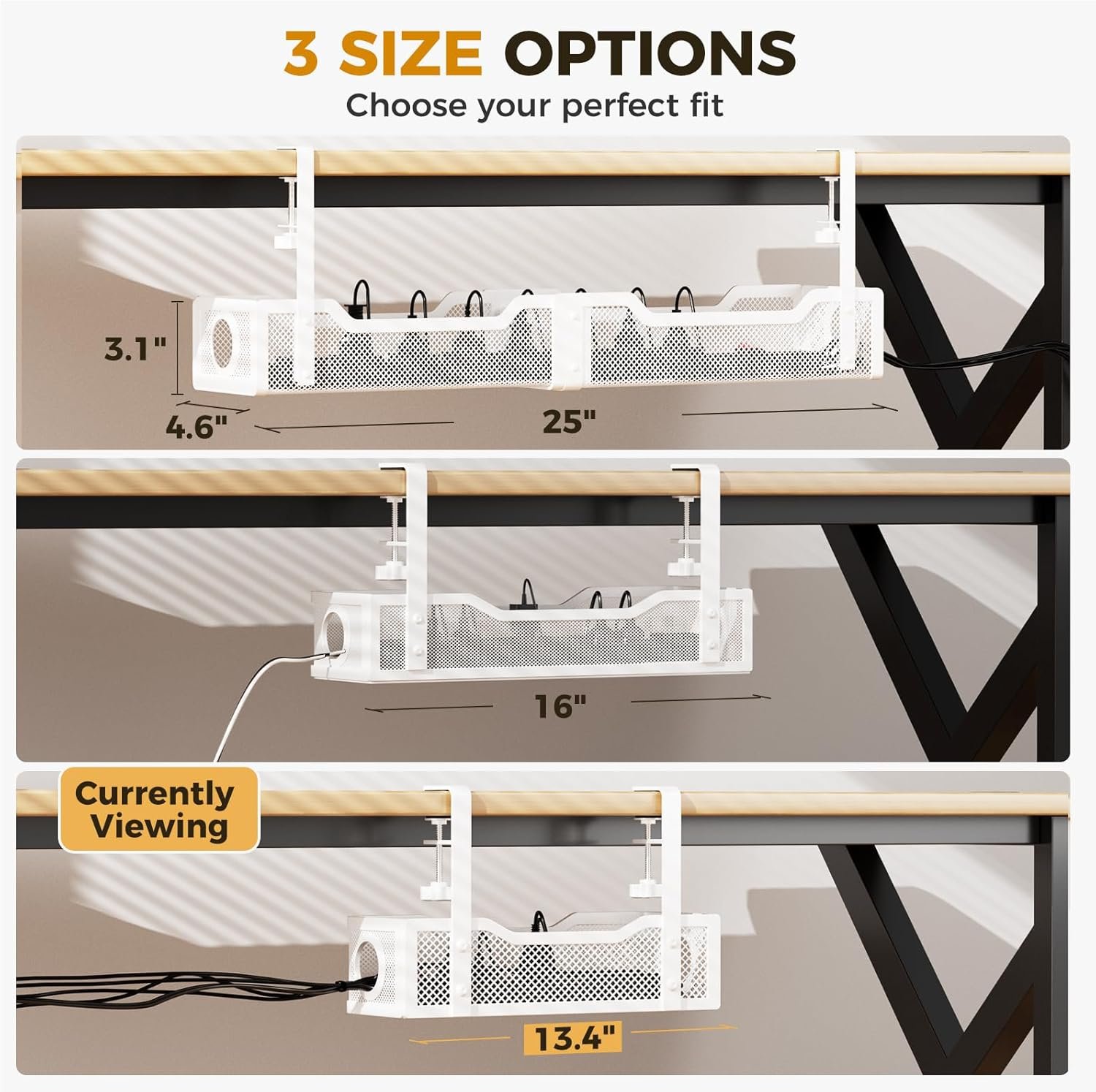 3 SIZE OPTIONS
Choose your perfect fit

3.1"
4.6"
25"

16"

Currently Viewing

13.4"