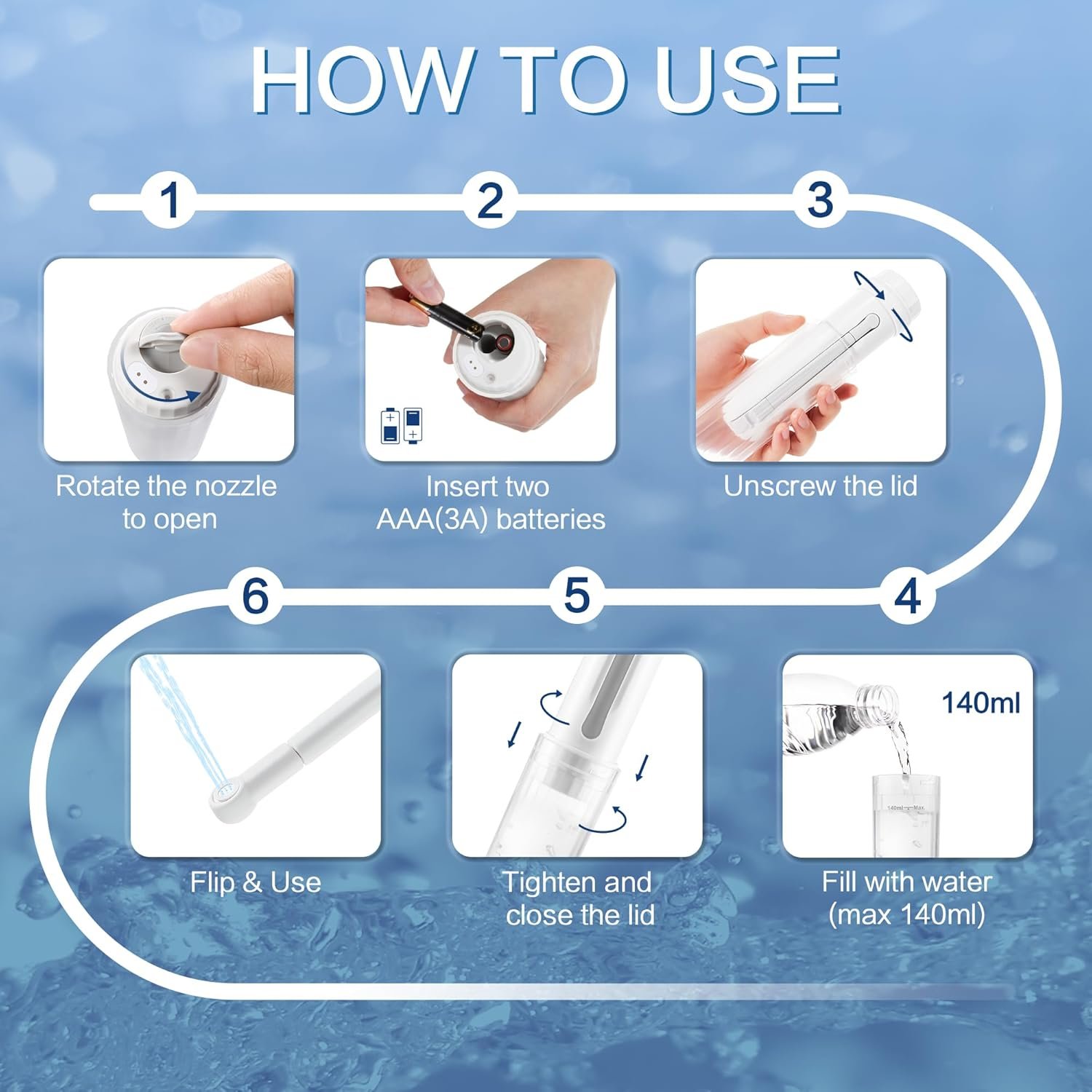 HOW TO USE

1

Rotate the nozzle to open

2

Insert two AAA(3A) batteries

3

Unscrew the lid

4

140ml

140ml Max

Fill with water (max 140ml)

5

Tighten and close the lid

6

Flip & Use