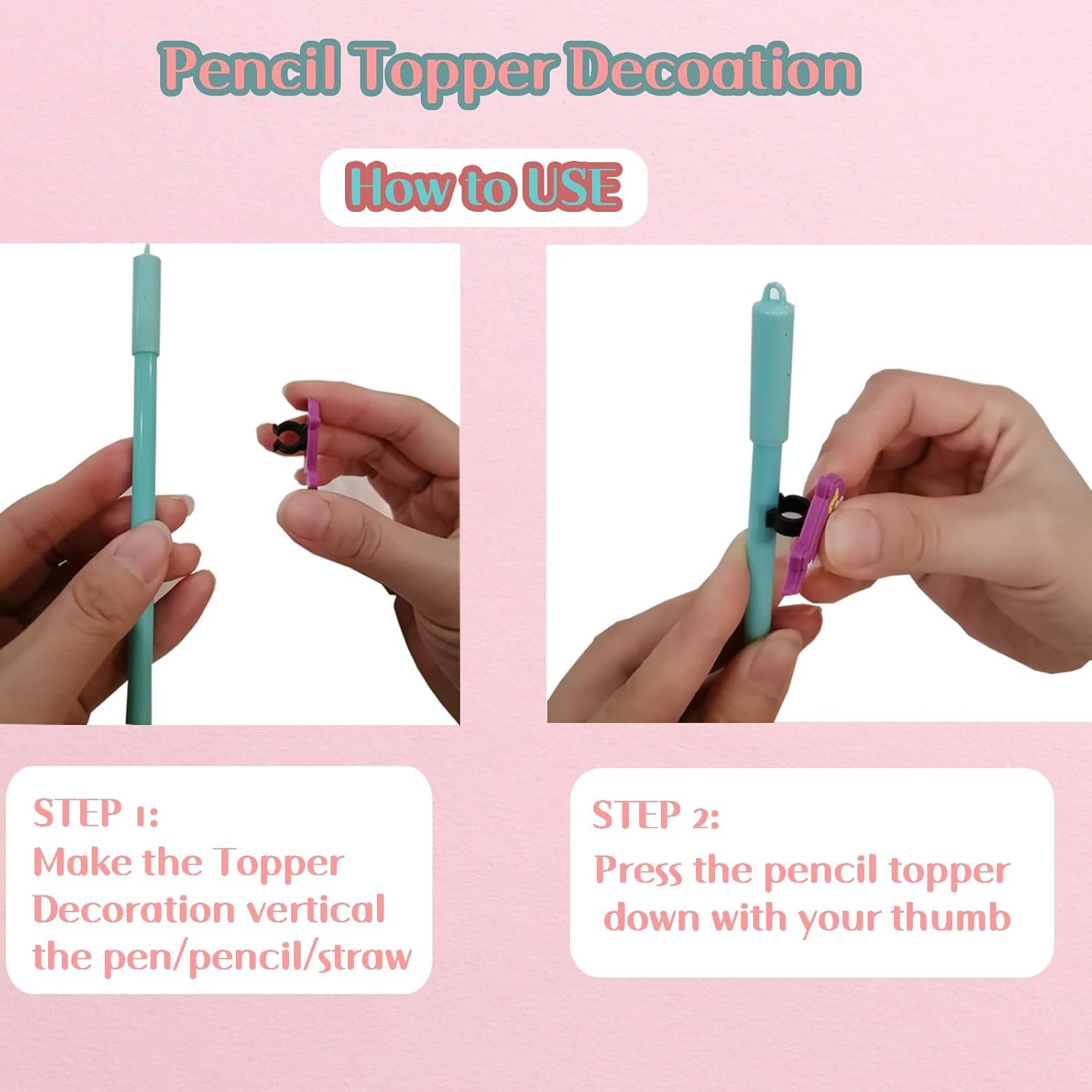 Pencil Topper Decoation

How to USE

STEP 1:
Make the Topper Decoration vertical the pen/pencil/straw

STEP 2:
Press the pencil topper down with your thumb